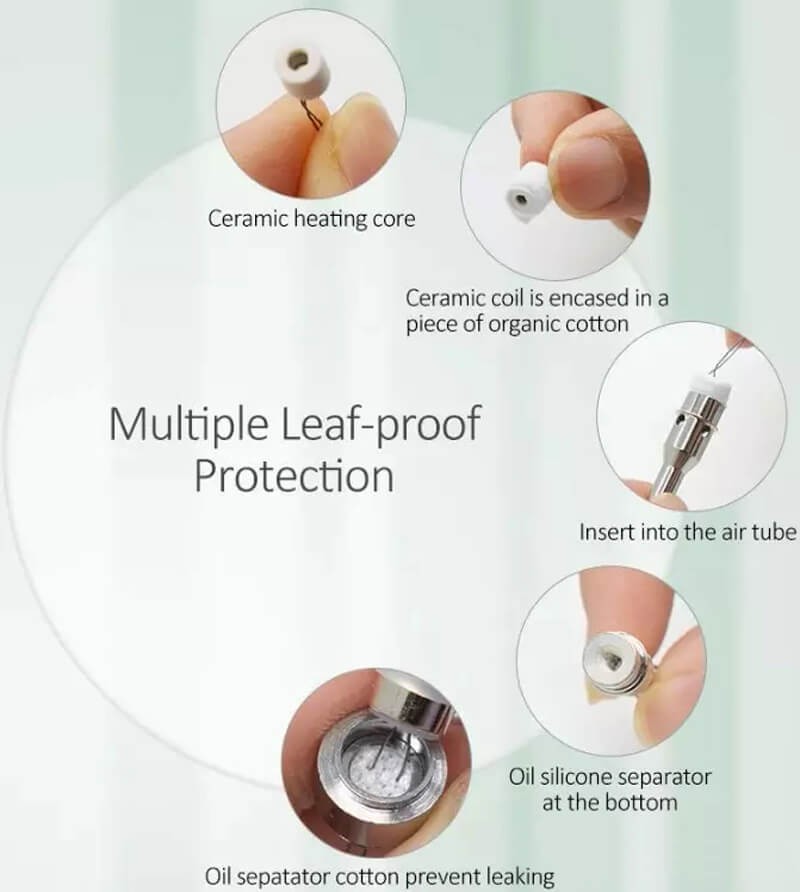 Ceramic heating core

Ceramic coil is encased in a piece of organic cotton

Multiple Leaf-proof Protection

Insert into the air tube

Oil silicone separator at the bottom

Oil sepatator cotton prevent leaking