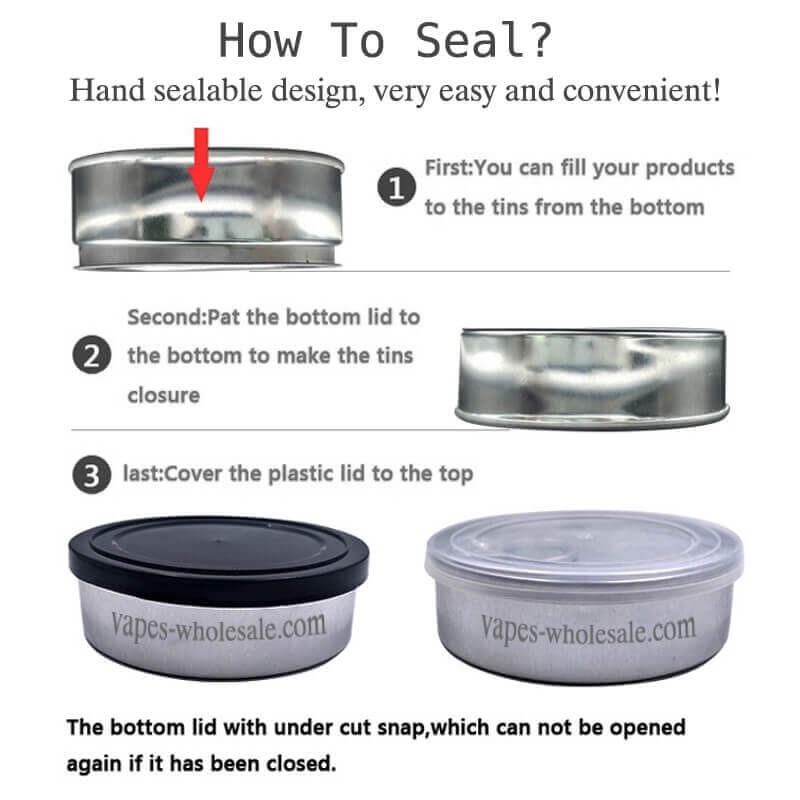 How To Seal?

Hand sealable design, very easy and convenient!

1 First:You can fill your products to the tins from the bottom

2 Second:Pat the bottom lid to the bottom to make the tins closure

3 last:Cover the plastic lid to the top

vapes-wholesale.com

vapes-wholesale.com

The bottom lid with under cut snap,which can not be opened again if it has been closed.